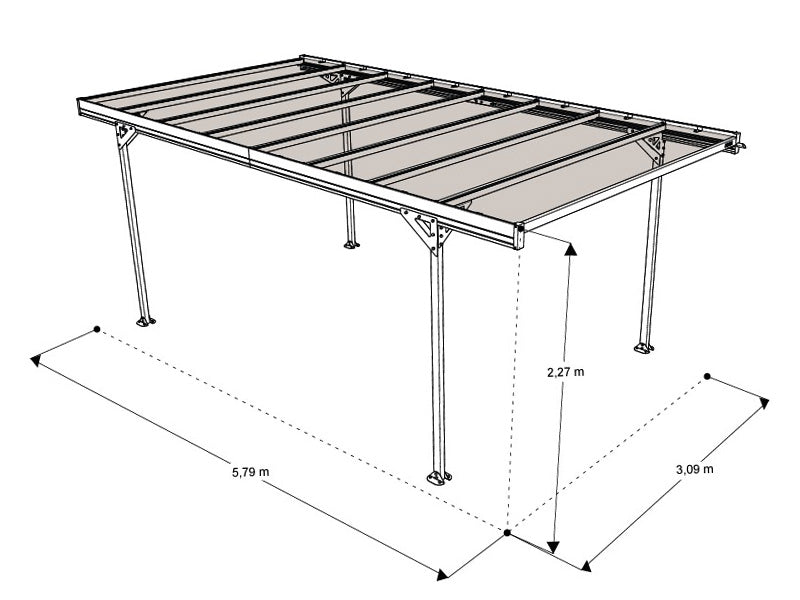 2,27 m
5,79 m
3,09 m