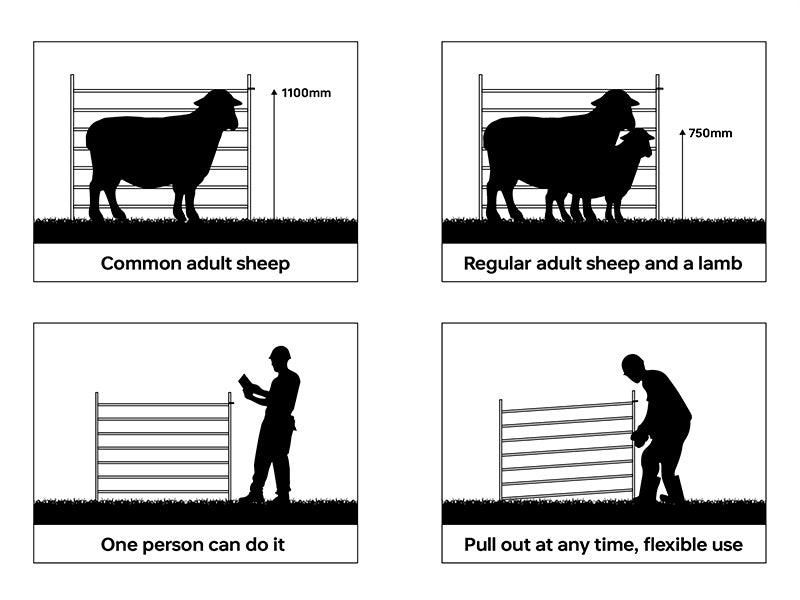 1100mm

Common adult sheep

750mm

Regular adult sheep and a lamb

One person can do it

Pull out at any time, flexible use