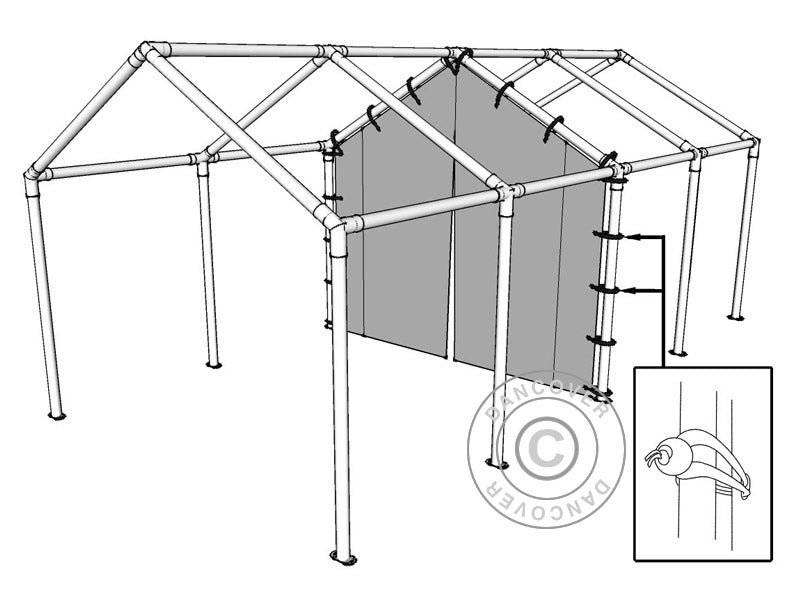 DANCOVER
©
DANCOVER