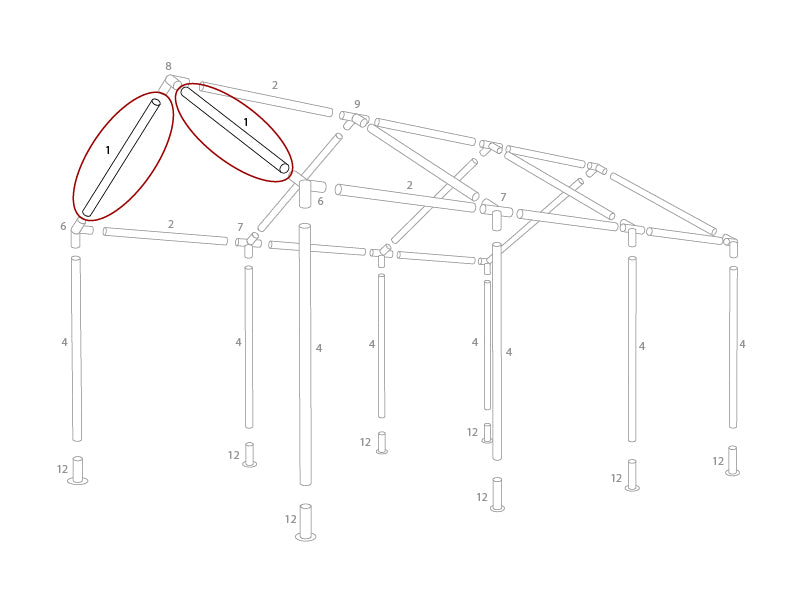 8
2
9
1
1
6
2
7
6
2
7
4
4
4
4
4
4
4
4
12
12
12
12
12
12
12
12