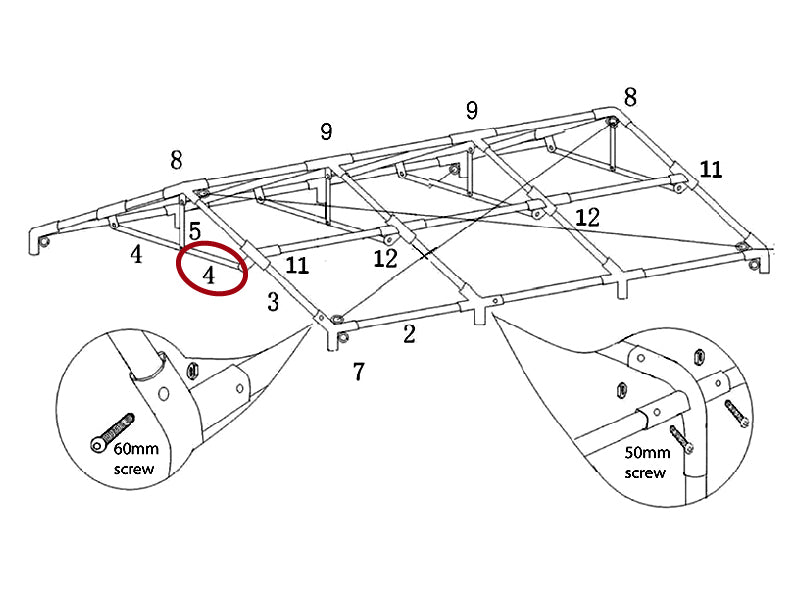 8

9

9

8

11

12

5

4

4

11

12

3

2

7

60mm screw

50mm screw