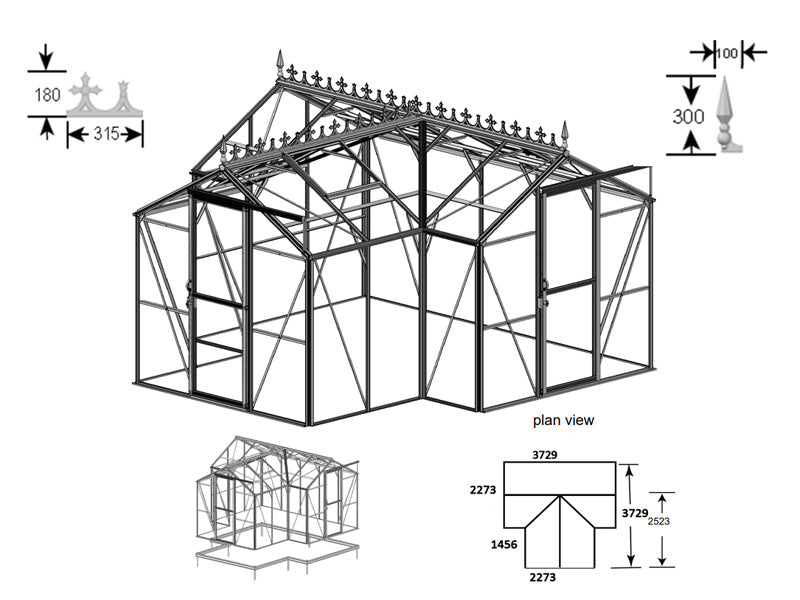 180
315
100
300
plan view
3729
2273
3729
2523
1456
2273