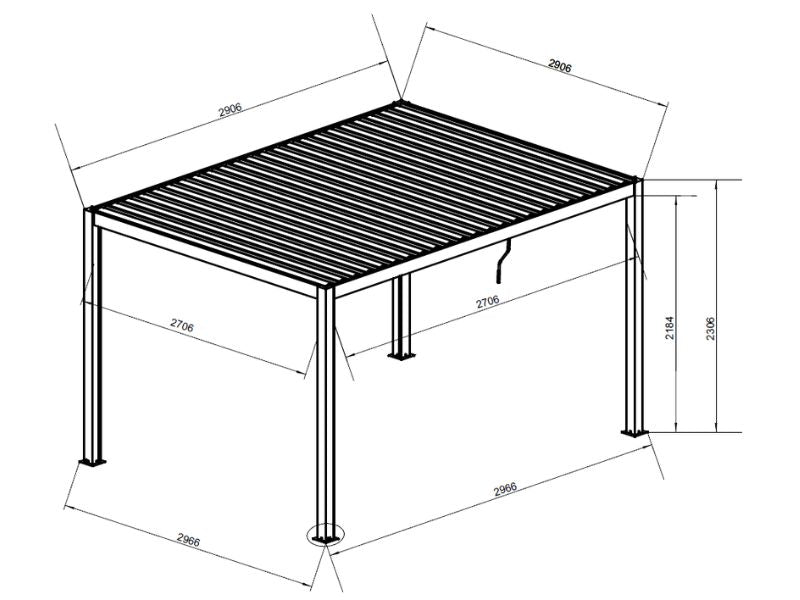 2906
2906
2706
2706
2184
2306
2966
2966